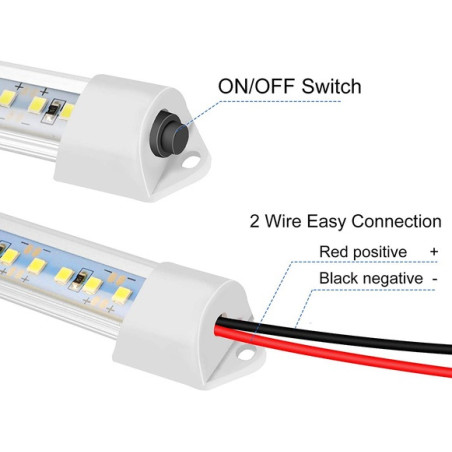 ON/OFF Switch

2 Wire Easy Connection

Red positive +

Black negative -